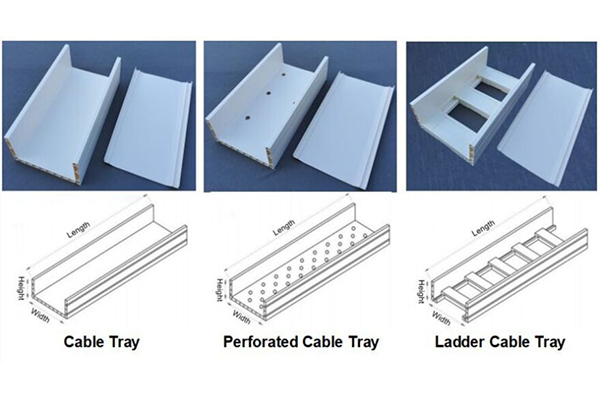 Length

Height

Width

Cable Tray

Length

Height

Width

Perforated Cable Tray

Length

Height

Width

Ladder Cable Tray